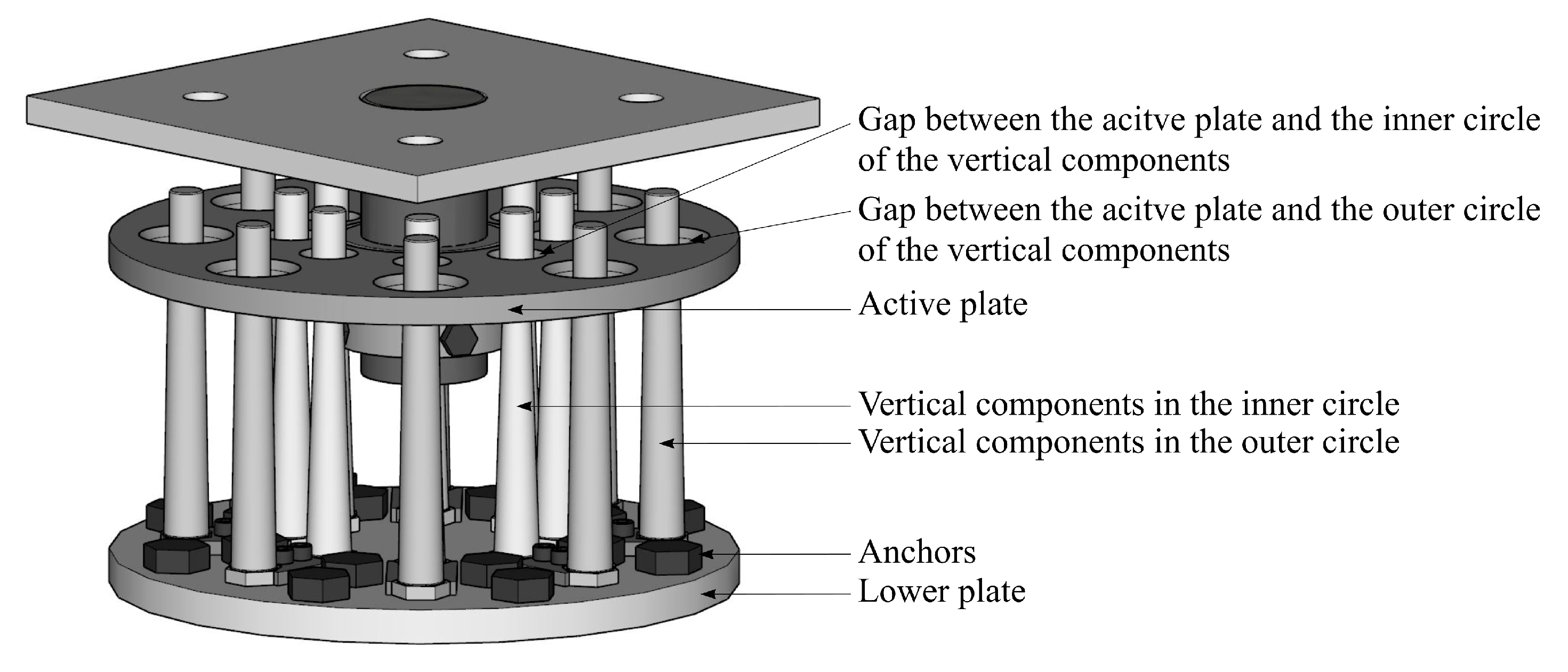 Gap between the acitve plate and the inner circle of the vertical components

Gap between the acitve plate and the outer circle of the vertical components

Active plate

Vertical components in the inner circle

Vertical components in the outer circle

Anchors

Lower plate