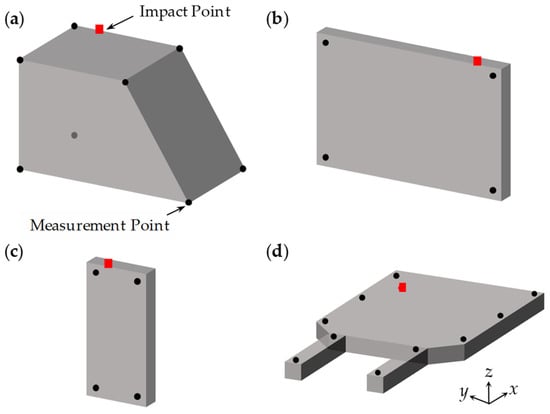 (a)
Impact Point
Measurement Point
(b)
(c)
(d)
$z$
$y$
$x$