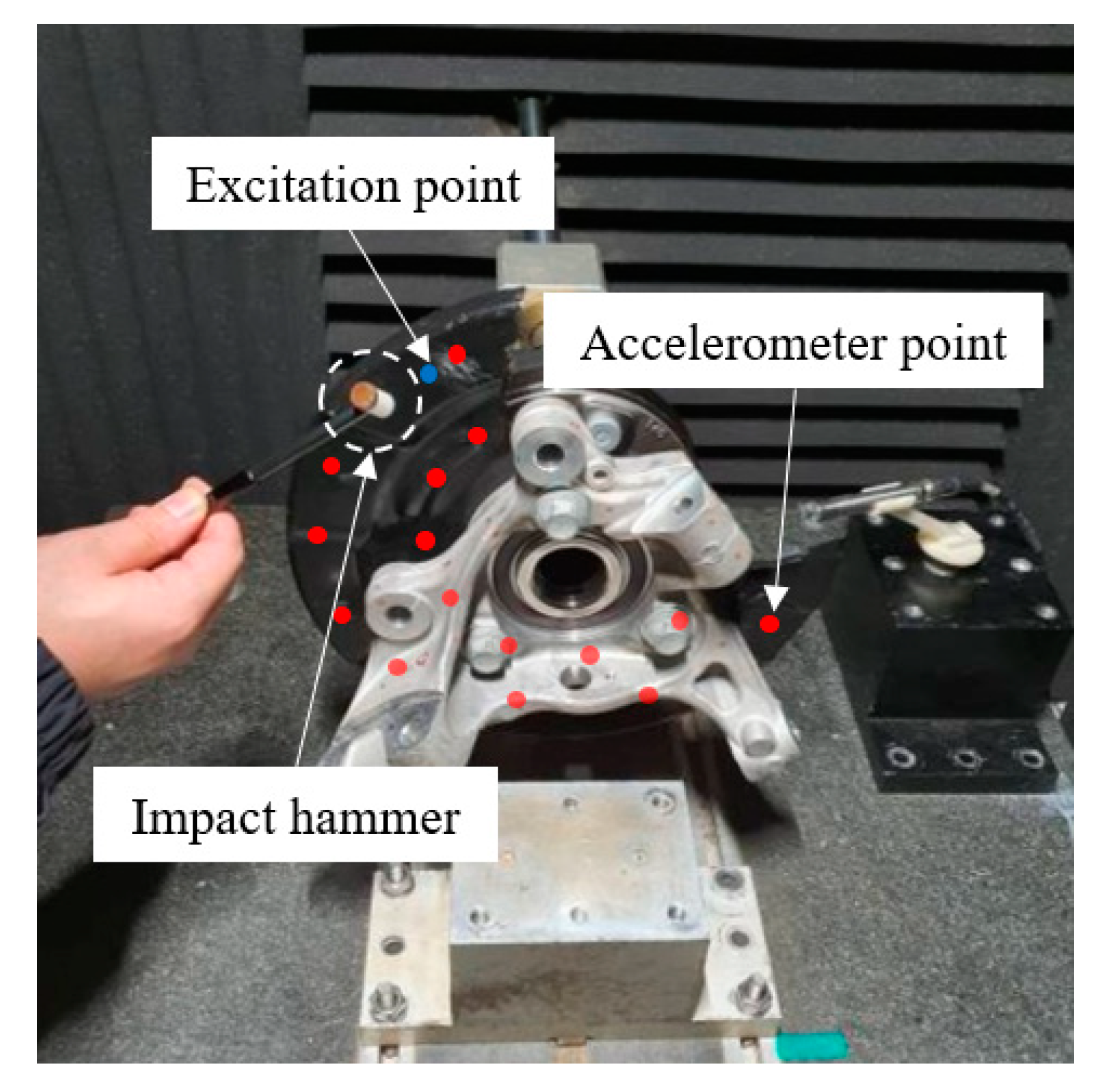 Excitation point

Accelerometer point

Impact hammer