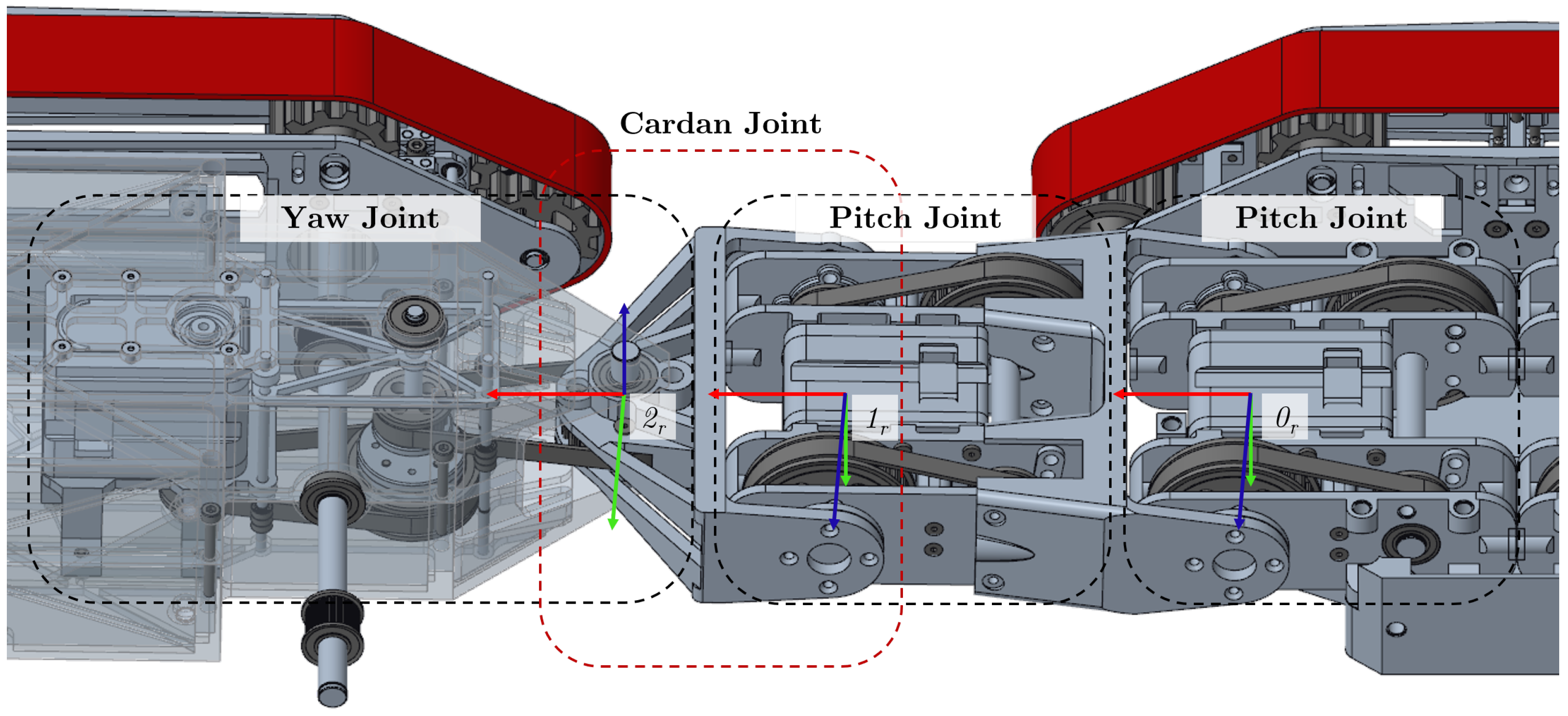 Cardan Joint

Yaw Joint

Pitch Joint

Pitch Joint

$2_r$

$1_r$

$0_r$