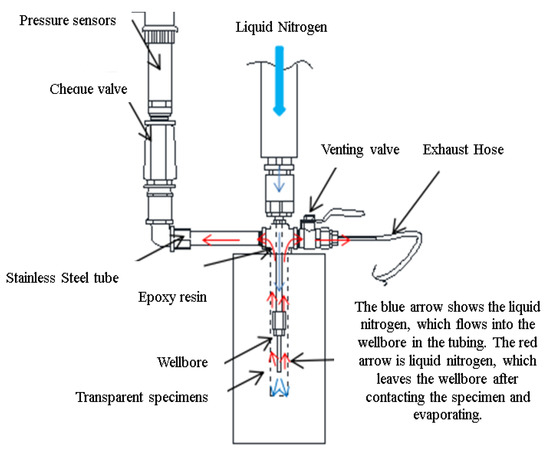 Pressure sensors

Liquid Nitrogen

Cheque valve

Venting valve

Exhaust Hose

Stainless Steel tube

Epoxy resin

Wellbore

Transparent specimens

The blue arrow shows the liquid nitrogen, which flows into the wellbore in the tubing. The red arrow is liquid nitrogen, which leaves the wellbore after contacting the specimen and evaporating.