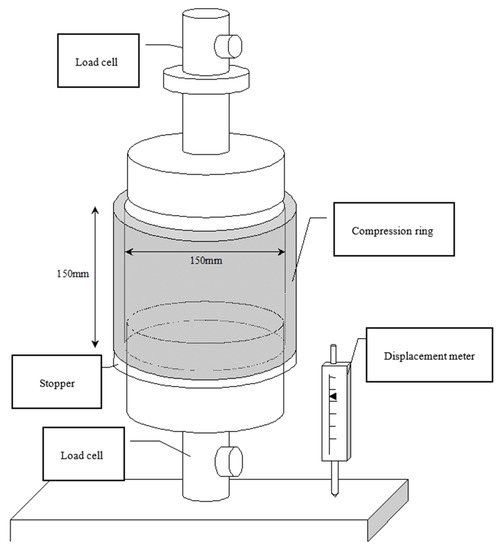 Load cell

Compression ring

150mm

150mm

Displacement meter

Stopper

Load cell