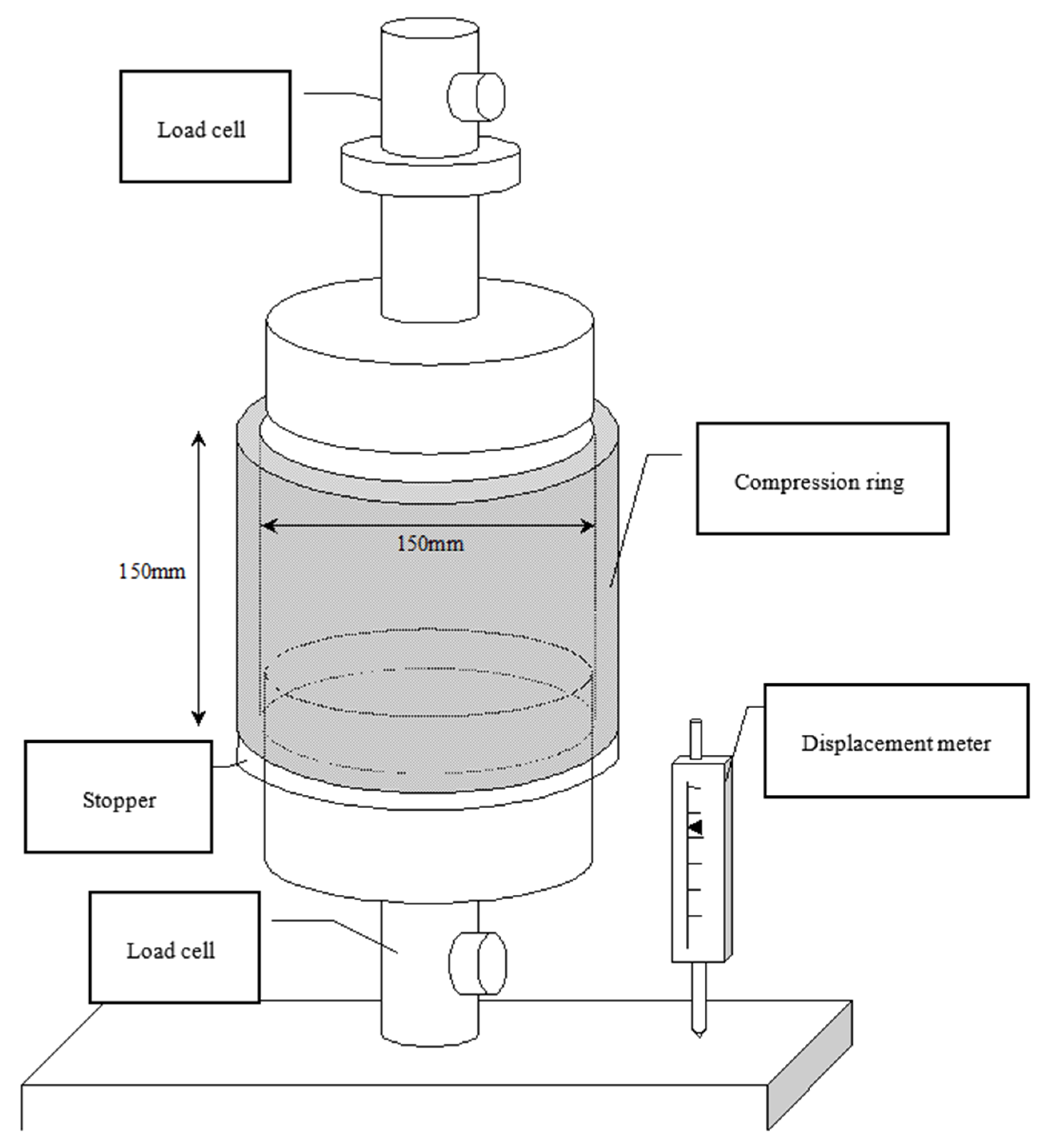 Load cell

Compression ring

150mm

150mm

Displacement meter

Stopper

Load cell