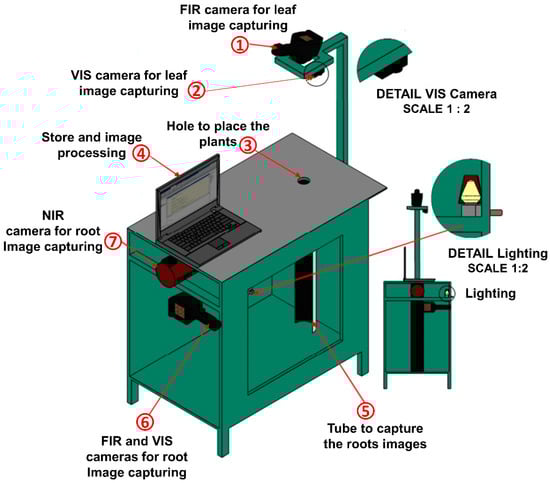 FIR camera for leaf image capturing

1

VIS camera for leaf image capturing

2

DETAIL VIS Camera
SCALE 1 : 2

Store and image processing

4

Hole to place the plants

3

NIR camera for root Image capturing

7

DETAIL Lighting
SCALE 1:2

Lighting

6

FIR and VIS cameras for root Image capturing

5

Tube to capture the roots images