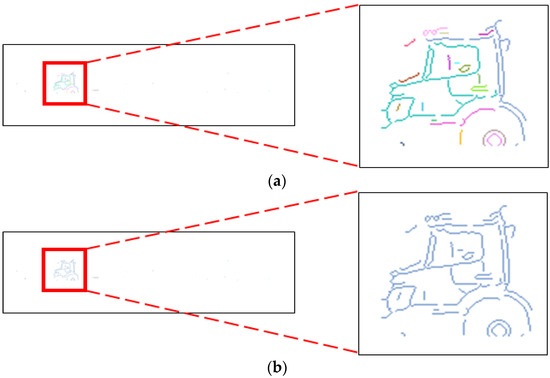 (a)

(b)