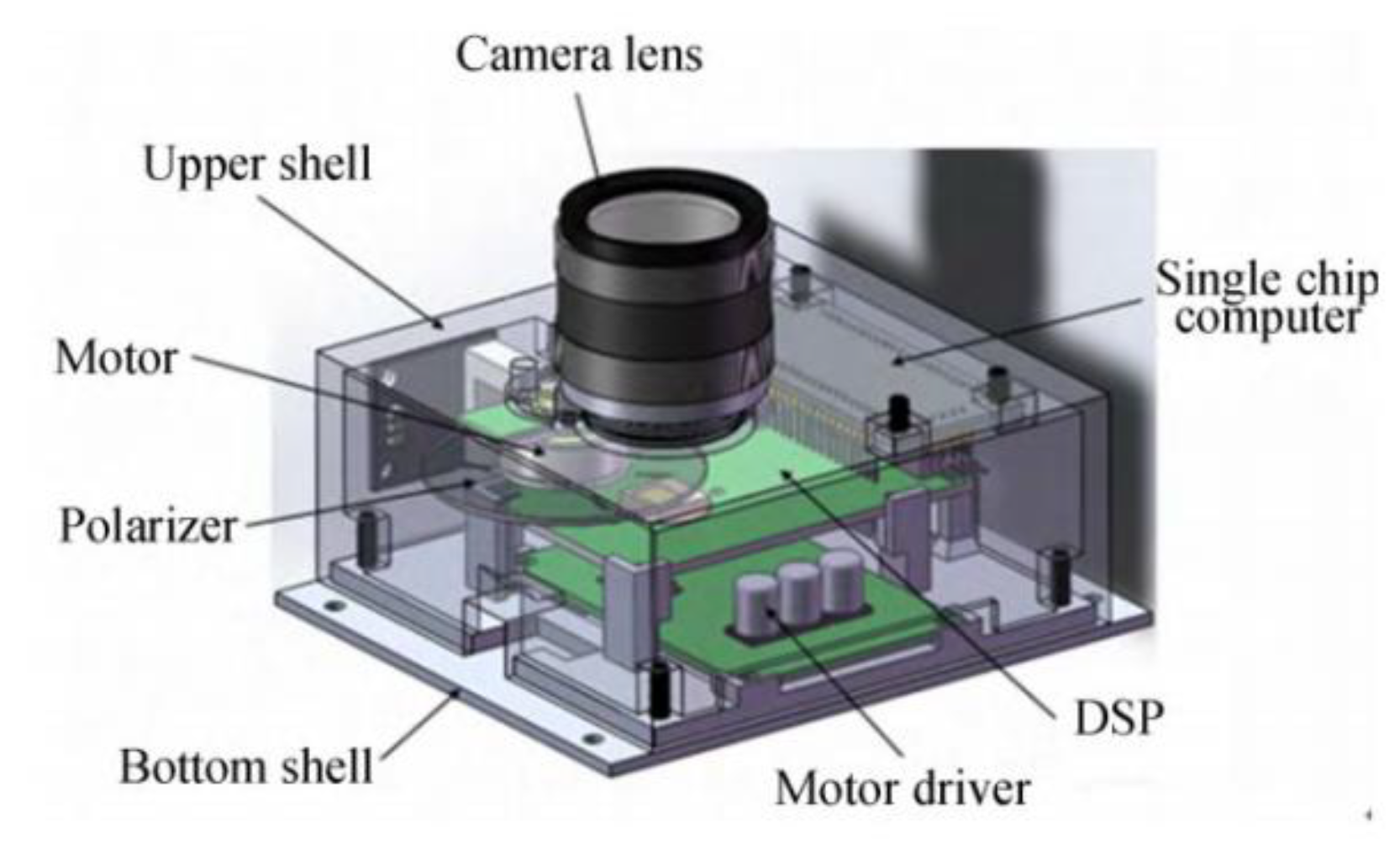 Camera lens
Upper shell
Single chip computer
Motor
Polarizer
DSP
Bottom shell
Motor driver