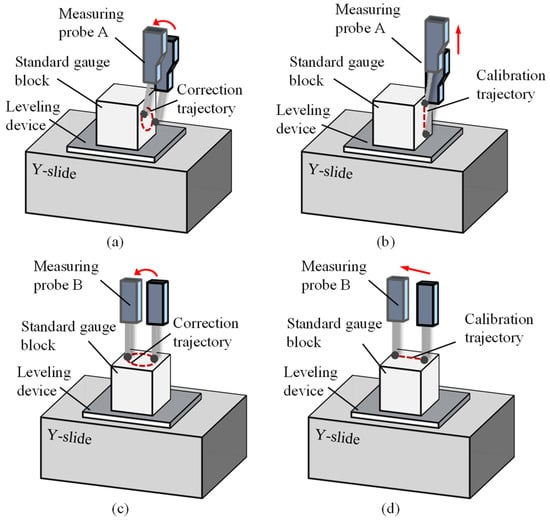 Measuring probe A

Standard gauge block

Correction trajectory

Leveling device

Y-slide

(a)

Measuring probe A

Standard gauge block

Calibration trajectory

Leveling device

Y-slide

(b)

Measuring probe B

Standard gauge block

Correction trajectory

Leveling device

Y-slide

(c)

Measuring probe B

Standard gauge block

Calibration trajectory

Leveling device

Y-slide

(d)