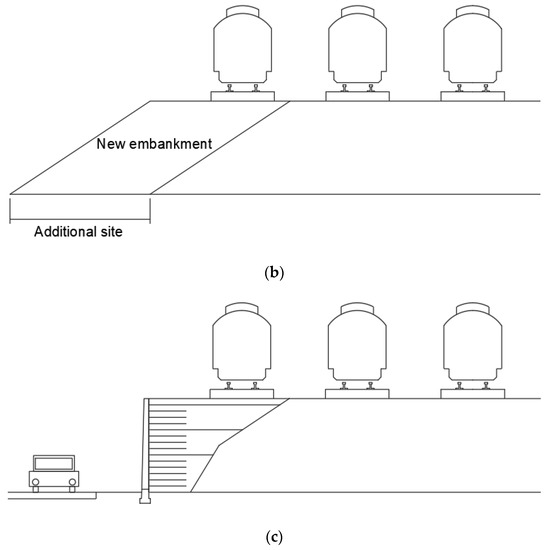 New embankment

Additional site

(b)

(c)