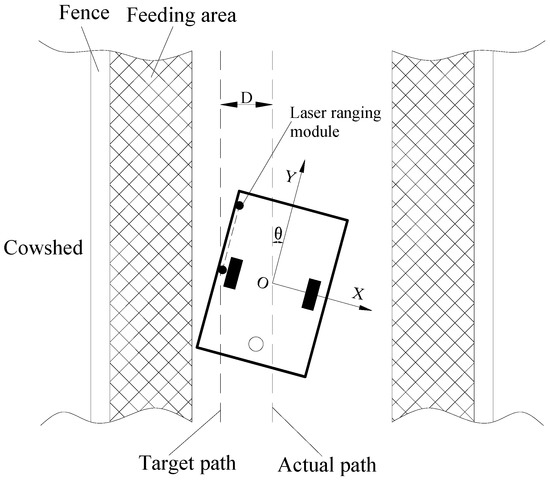 Fence
Feeding area
D
Laser ranging module
Y
θ
Cowshed
O
X
Target path
Actual path