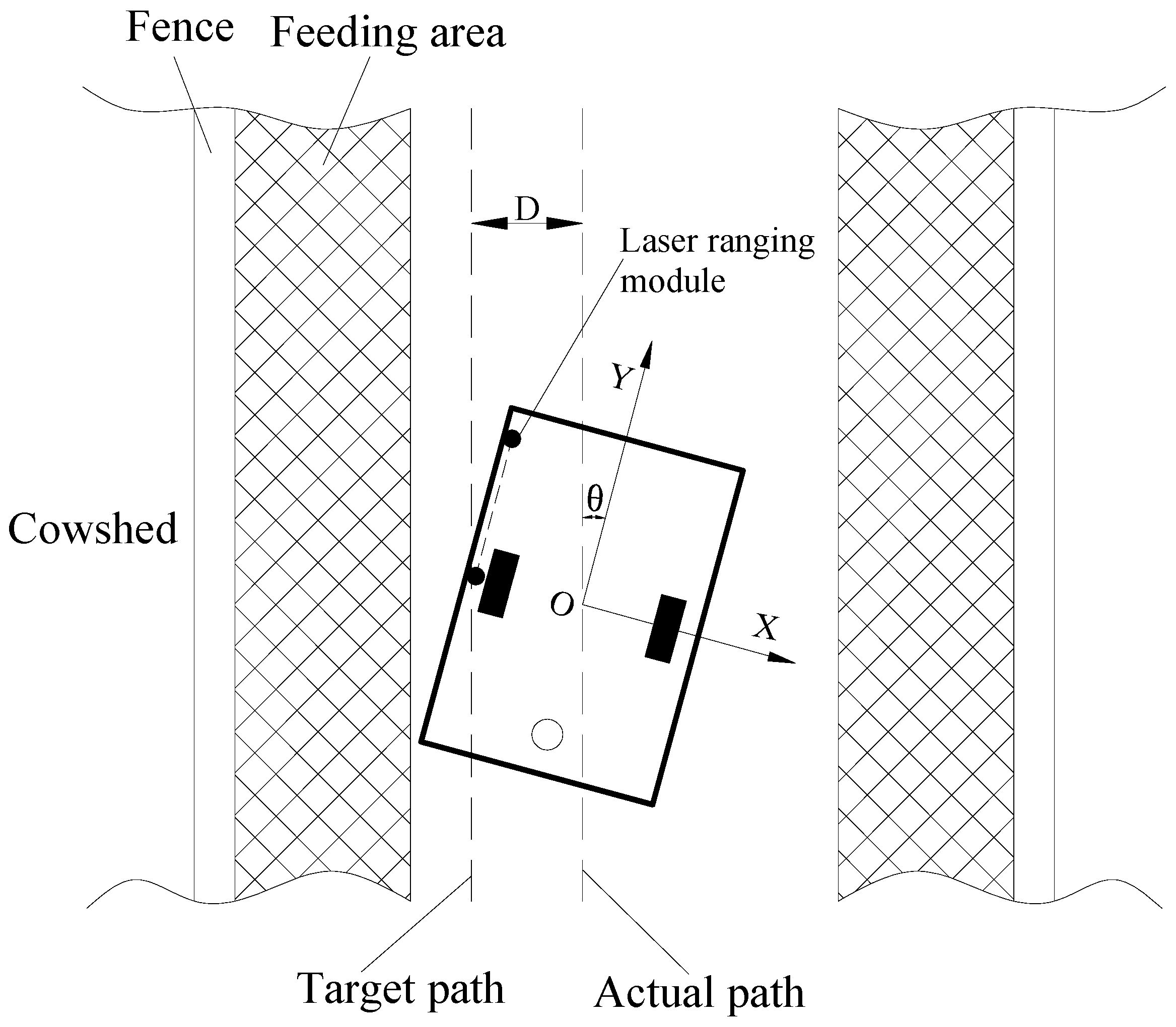 Fence Feeding area

D

Laser ranging module

Y

θ

Cowshed

O

X

Target path Actual path