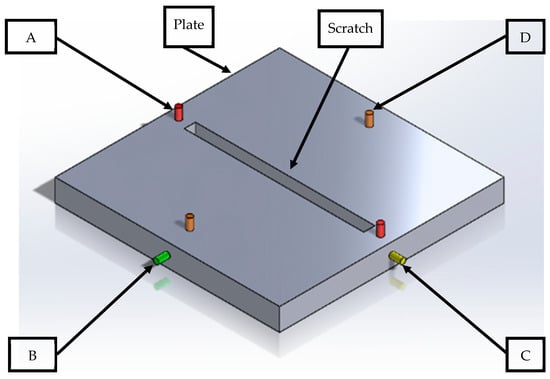 A

Plate

Scratch

D

B

C