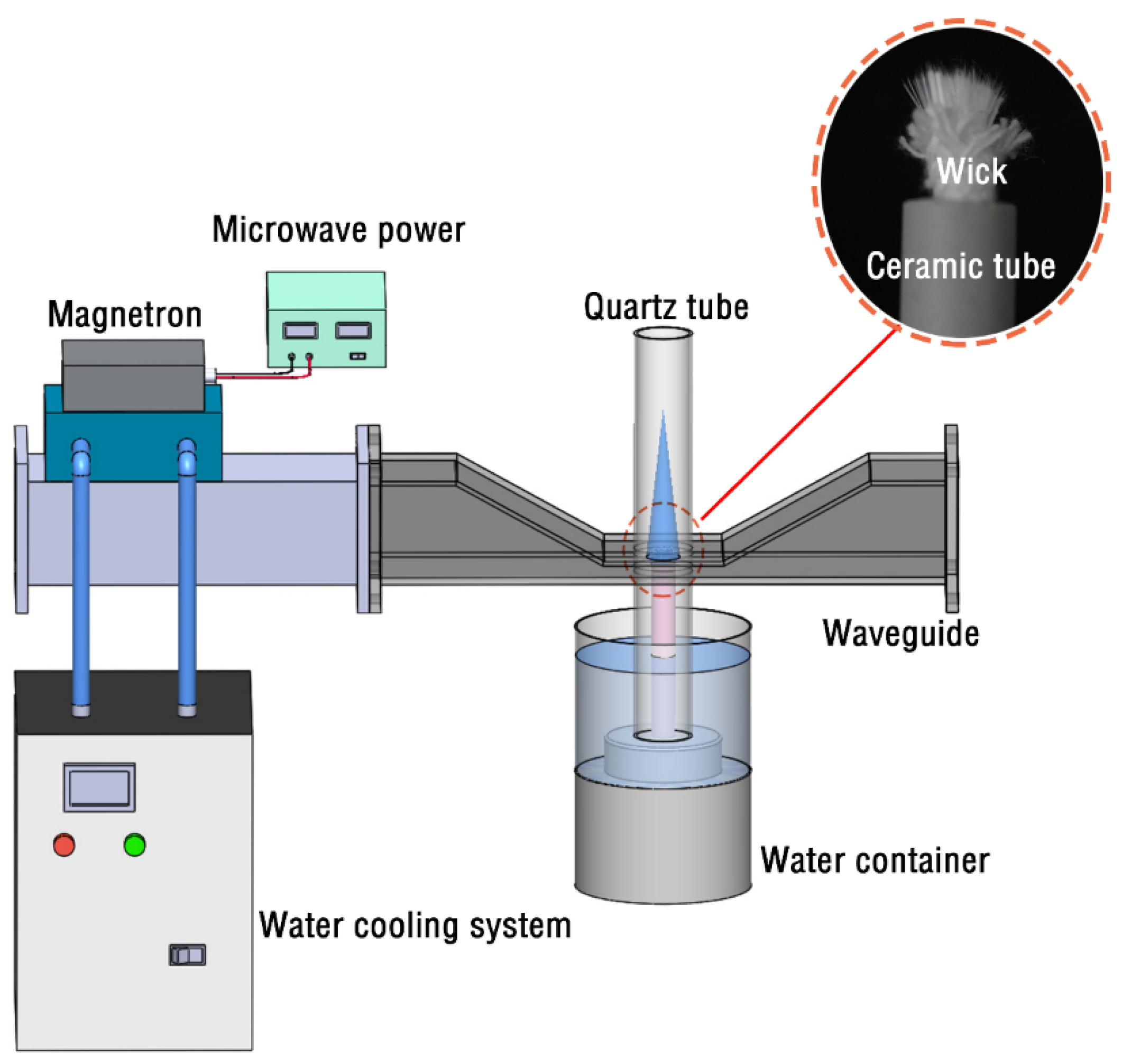 Wick

Ceramic tube

Microwave power

Magnetron

Quartz tube

Waveguide

Water container

Water cooling system