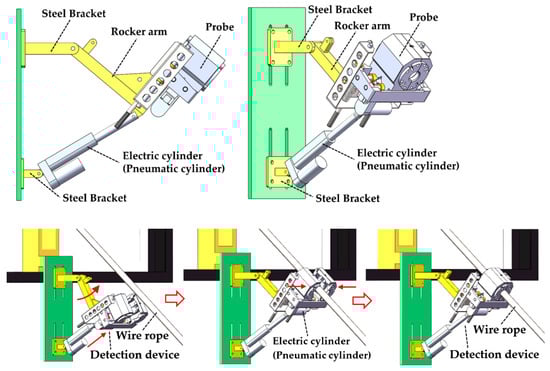 Steel Bracket
Rocker arm
Probe
Electric cylinder
(Pneumatic cylinder)
Steel Bracket

Steel Bracket
Rocker arm
Probe
Electric cylinder
(Pneumatic cylinder)
Steel Bracket

Wire rope
Detection device

Electric cylinder
(Pneumatic cylinder)

Wire rope
Detection device