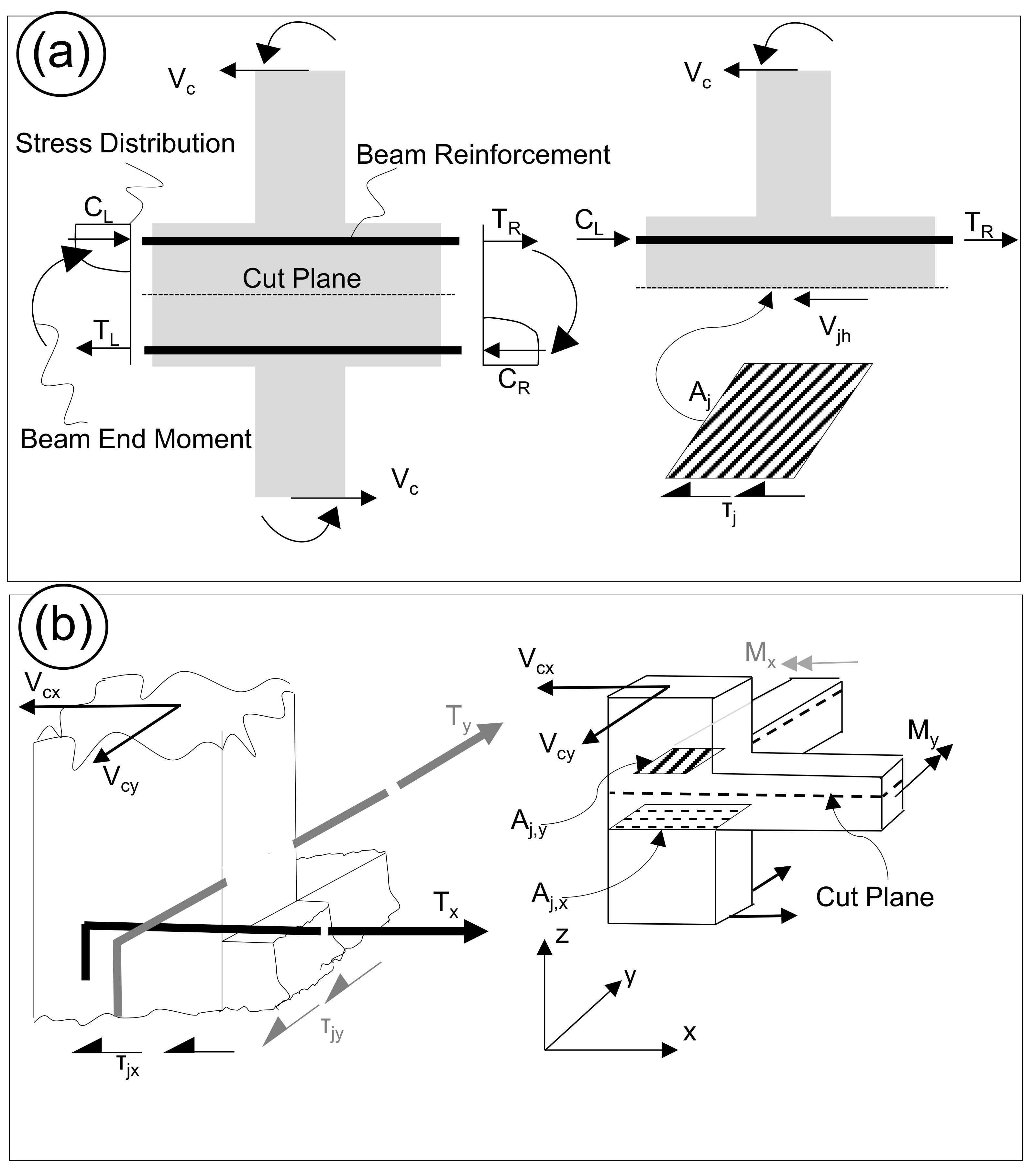 (a)

$V_c$

Stress Distribution

Beam Reinforcement

$C_L$

$T_R$

Cut Plane

$T_L$

$C_R$

Beam End Moment

$V_c$

$V_c$

$C_L$

$T_R$

$V_{jh}$

$A_j$

$\tau_j$

(b)

$V_{cx}$

$V_{cy}$

$T_y$

$T_x$

$\tau_{jy}$

$\tau_{jx}$

$V_{cx}$

$M_x$

$V_{cy}$

$M_y$

$A_{j,y}$

$A_{j,x}$

Cut Plane

z

y

x