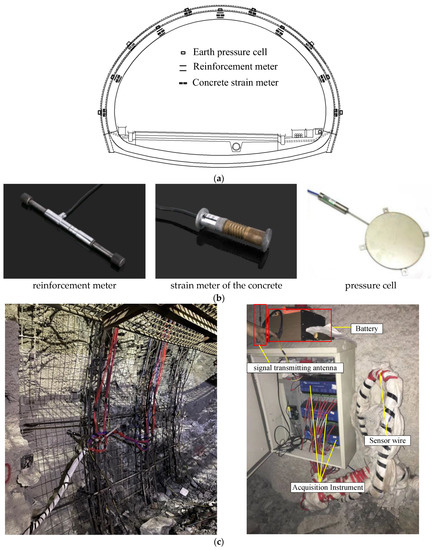 Earth pressure cell
Reinforcement meter
Concrete strain meter

(a)

reinforcement meter

strain meter of the concrete

pressure cell

(b)

Battery

signal transmitting antenna

Sensor wire

Acquisition Instrument

(c)