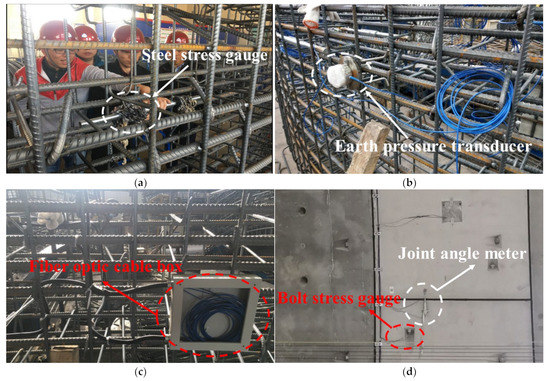 Steel stress gauge

(a)

Earth pressure transducer

(b)

Fiber optic cable box

(c)

Joint angle meter

Bolt stress gauge

(d)