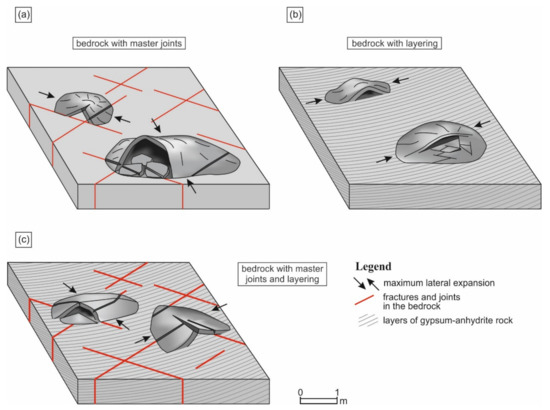 (a)

bedrock with master joints

(b)

bedrock with layering

(c)

bedrock with master joints and layering

Legend

maximum lateral expansion

fractures and joints in the bedrock

layers of gypsum-anhydrite rock

0 1 m