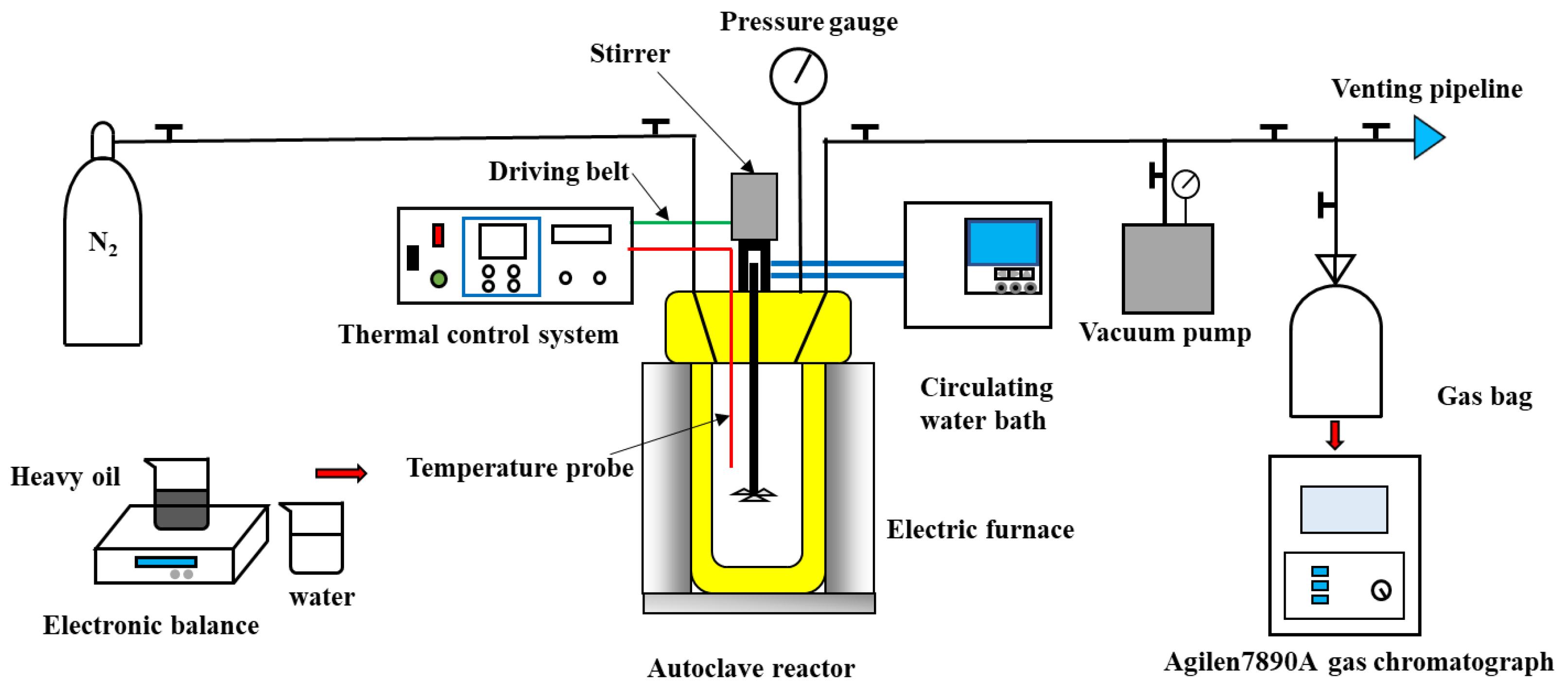 Pressure gauge
Stirrer
Venting pipeline
Driving belt
$N_2$
Thermal control system
Vacuum pump
Circulating water bath
Gas bag
Heavy oil
Temperature probe
Electric furnace
water
Electronic balance
Autoclave reactor
Agilen7890A gas chromatograph