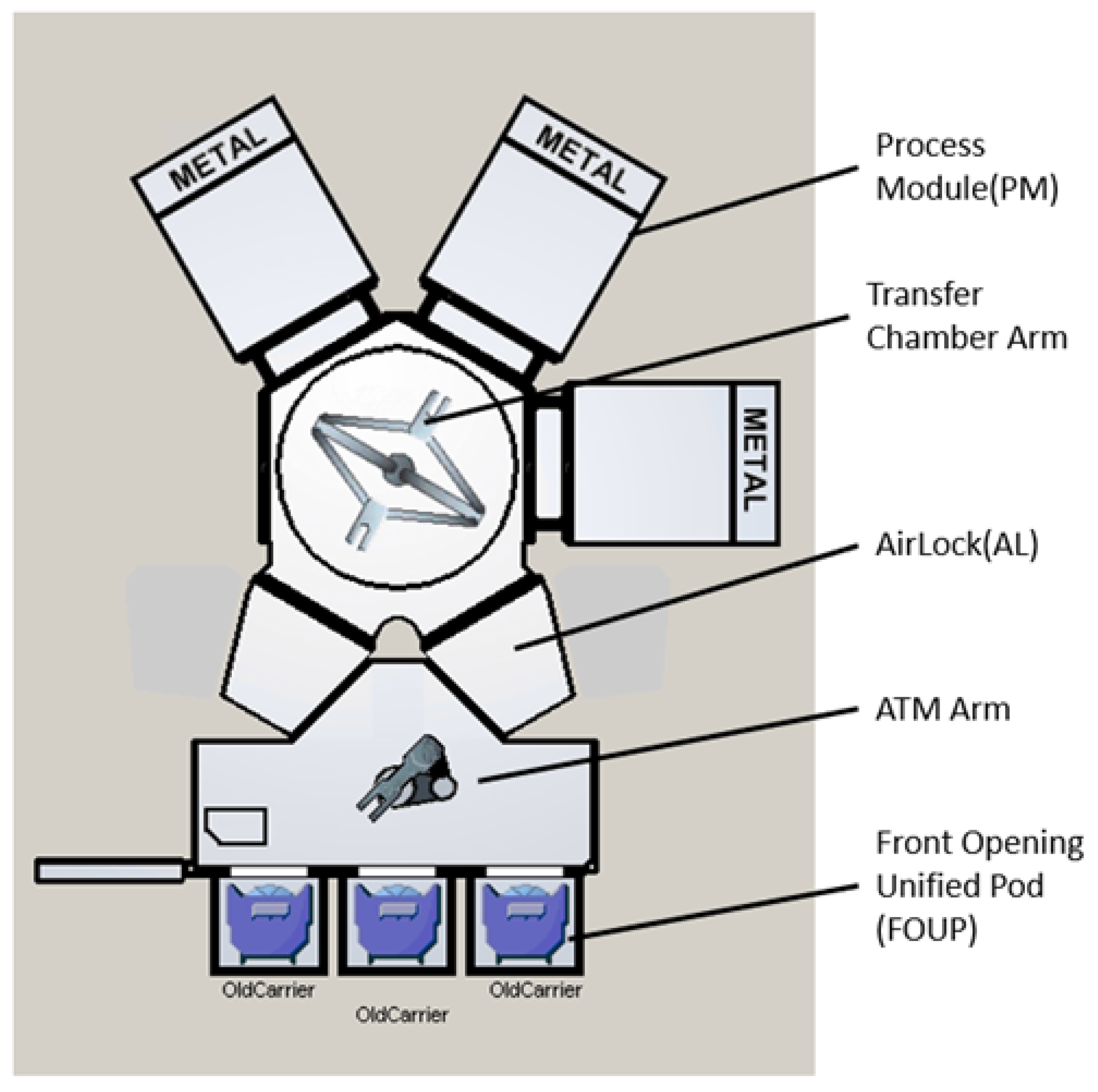 METAL

METAL

METAL

Process Module(PM)

Transfer Chamber Arm

AirLock(AL)

ATM Arm

Front Opening Unified Pod (FOUP)

OldCarrier

OldCarrier

OldCarrier