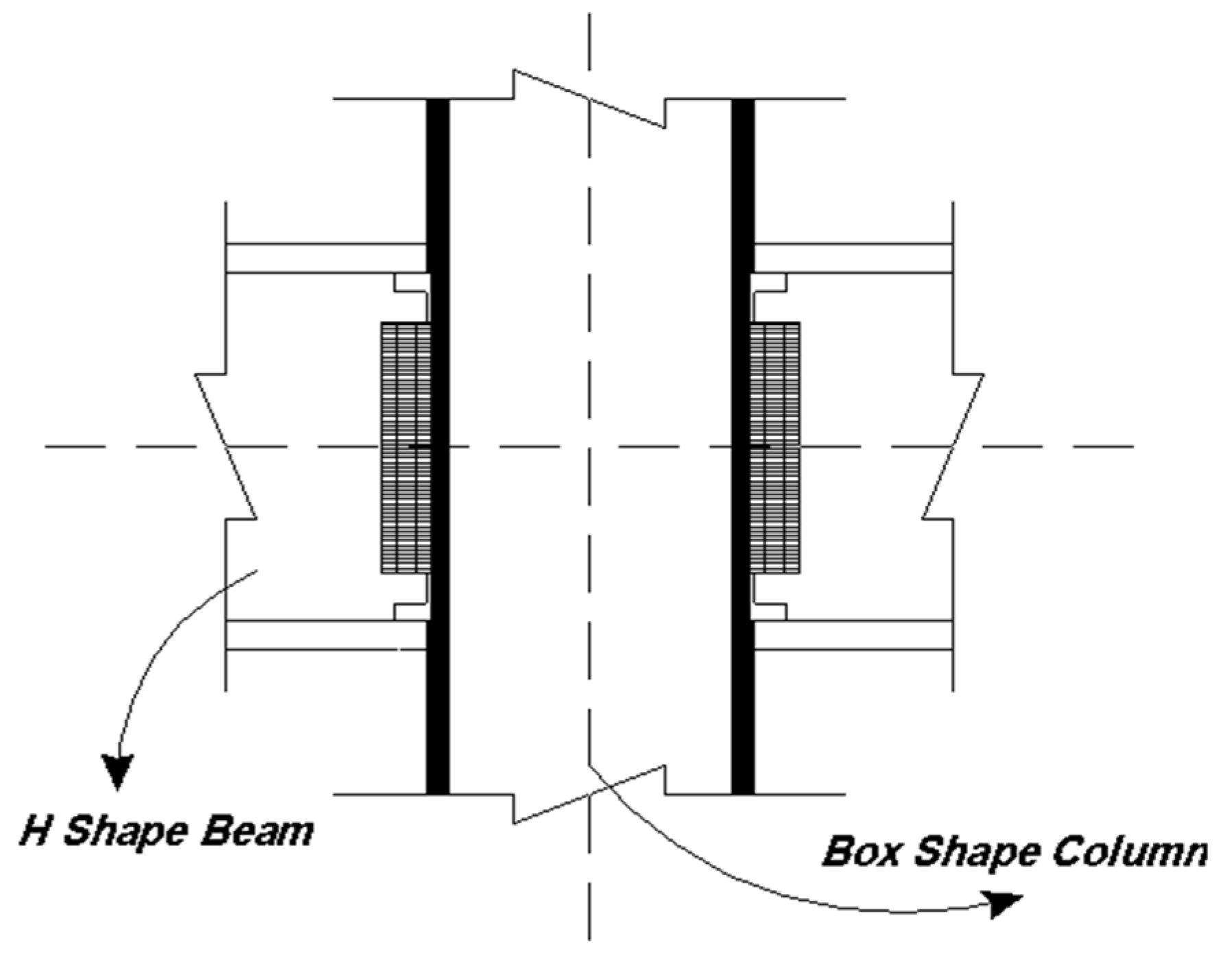 H Shape Beam

Box Shape Column