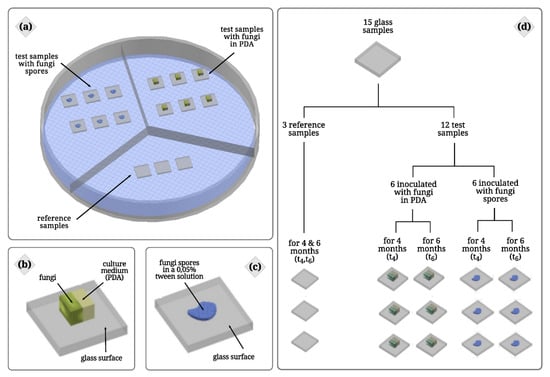 (a)

test samples with fungi spores

test samples with fungi in PDA

reference samples

(b)

fungi

culture medium (PDA)

glass surface

(c)

fungi spores in a 0,05% tween solution

glass surface

(d)

15 glass samples

3 reference samples

12 test samples

6 inoculated with fungi in PDA

6 inoculated with fungi spores

for 4 & 6 months ($t_4$,$t_6$)

for 4 months ($t_4$)

for 6 months ($t_6$)

for 4 months ($t_4$)

for 6 months ($t_6$)