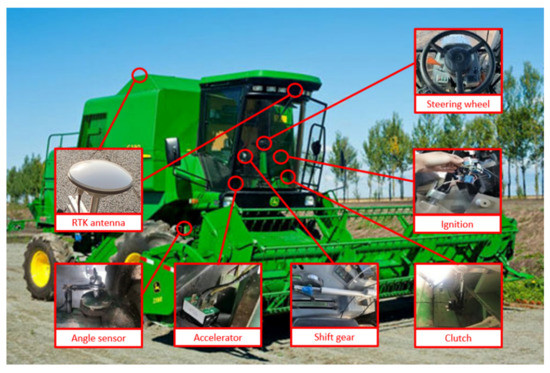 Steering wheel

RTK antenna

Ignition

Angle sensor

Accelerator

Shift gear

Clutch