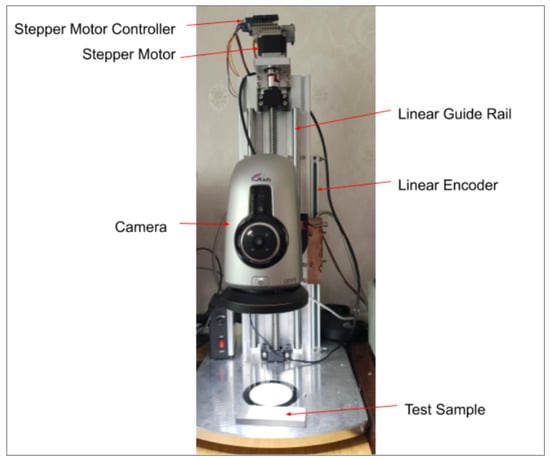 Stepper Motor Controller
Stepper Motor
Linear Guide Rail
Linear Encoder
Camera
Test Sample