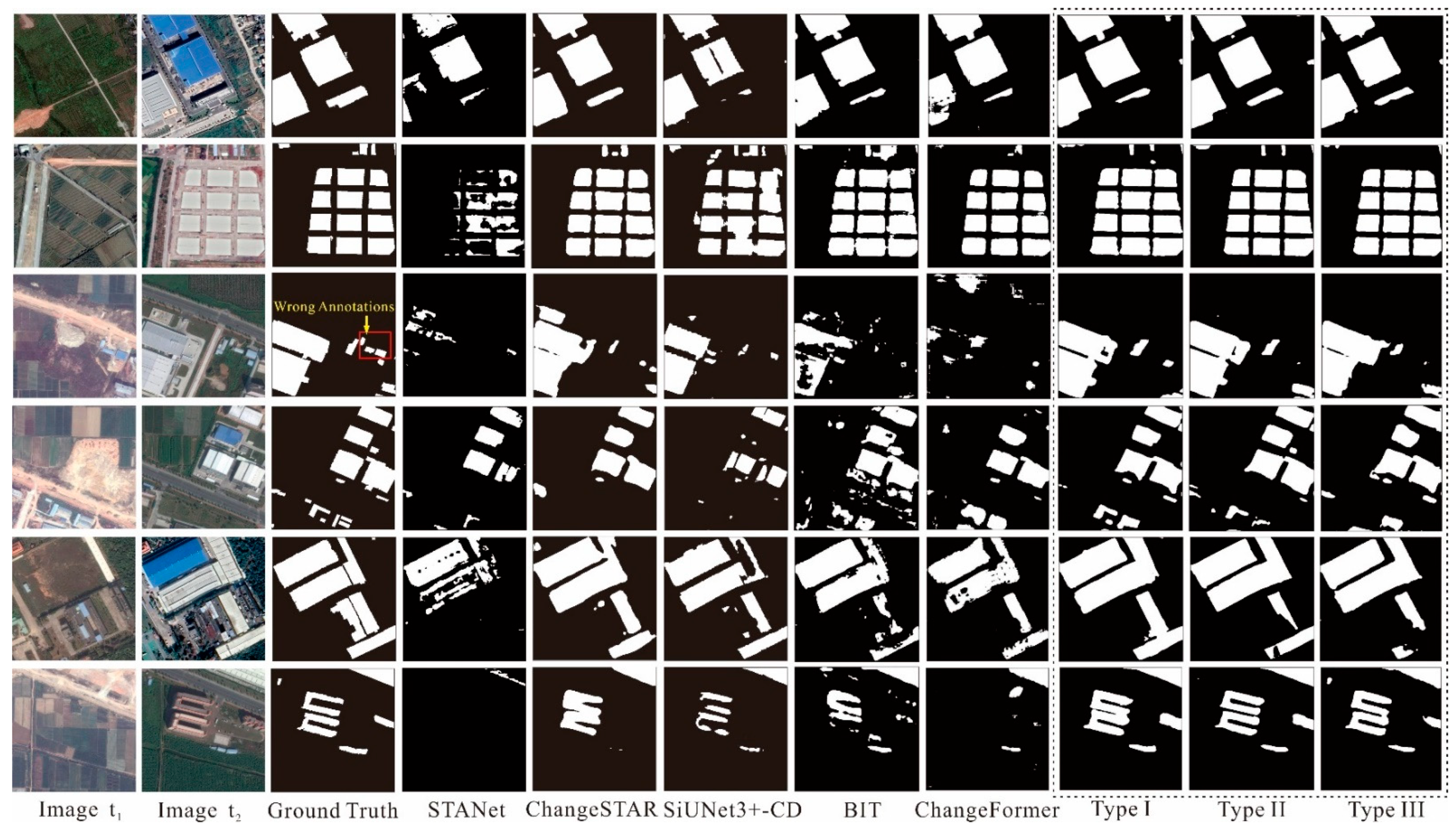 Wrong Annotations

Image $t_1$ Image $t_2$ Ground Truth STANet ChangeSTAR SiUNet3+-CD BIT ChangeFormer Type I Type II Type III