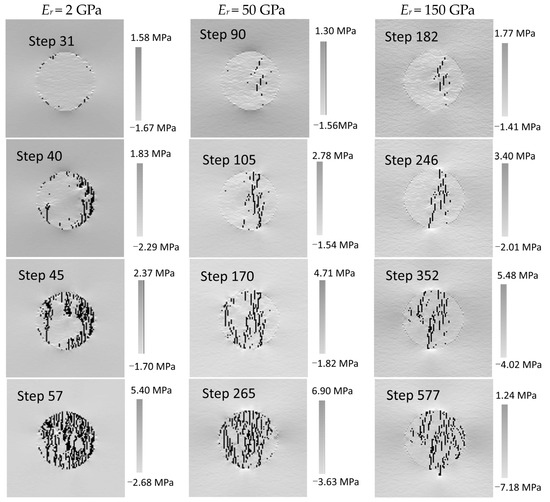 $E_r = 2$ GPa

Step 31
1.58 MPa
−1.67 MPa

Step 40
1.83 MPa
−2.29 MPa

Step 45
2.37 MPa
−1.70 MPa

Step 57
5.40 MPa
−2.68 MPa

$E_r = 50$ GPa

Step 90
1.30 MPa
−1.56MPa

Step 105
2.78 MPa
−1.54 MPa

Step 170
4.71 MPa
−1.82 MPa

Step 265
6.90 MPa
−3.63 MPa

$E_r = 150$ GPa

Step 182
1.77 MPa
−1.41 MPa

Step 246
3.40 MPa
−2.01 MPa

Step 352
5.48 MPa
−4.02 MPa

Step 577
1.24 MPa
−7.18 MPa