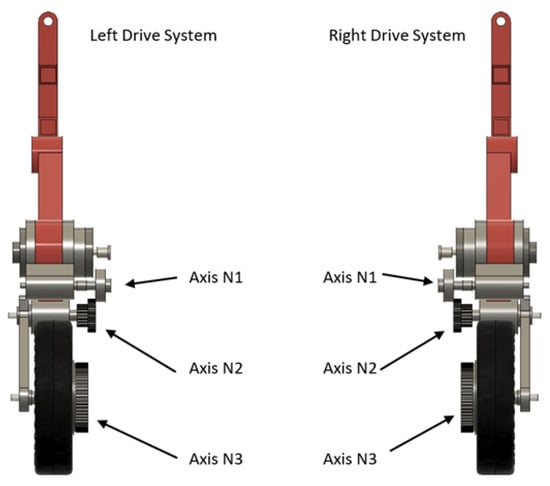 Left Drive System

Axis N1

Axis N2

Axis N3

Right Drive System

Axis N1

Axis N2

Axis N3