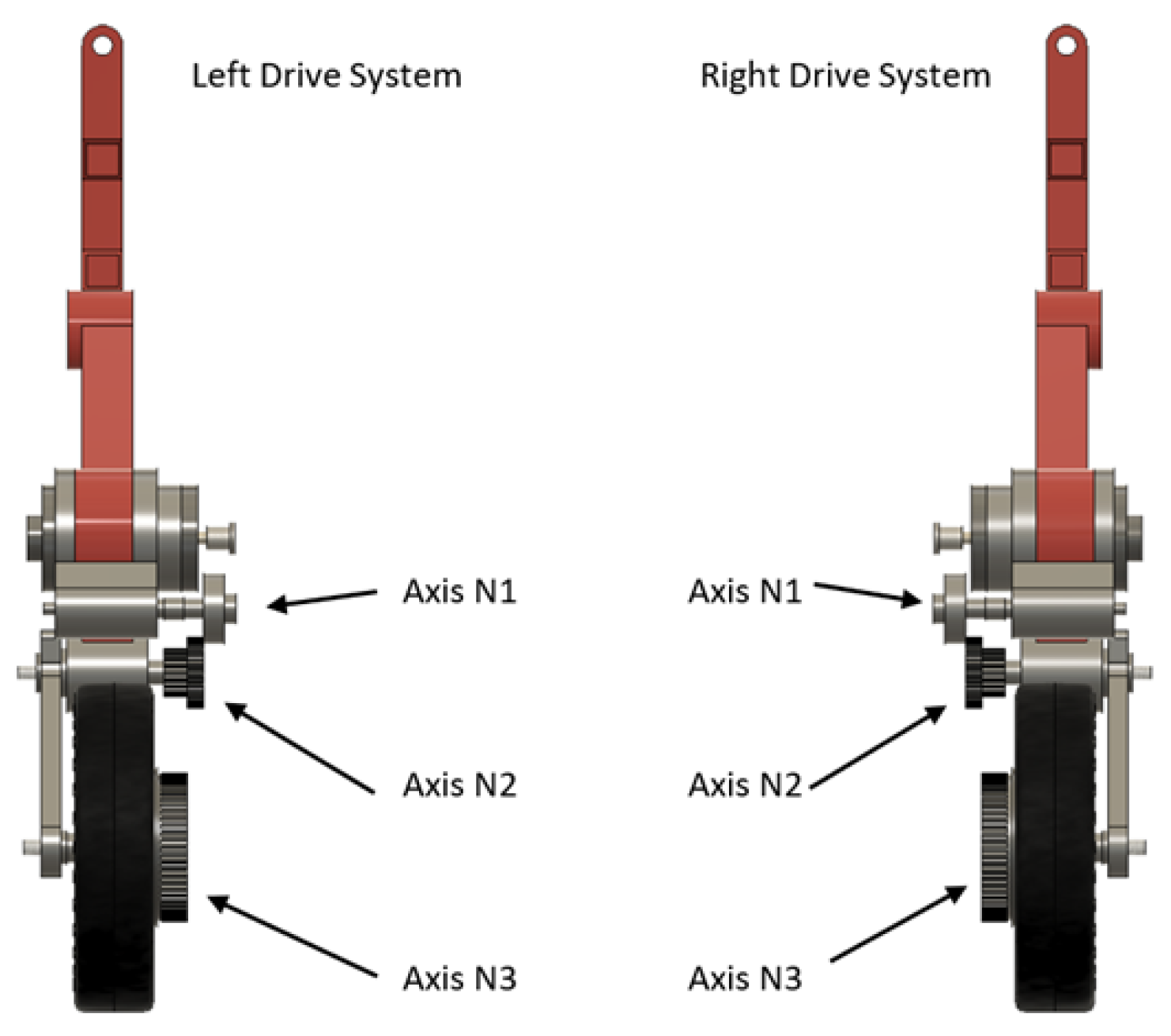 Left Drive System

Right Drive System

Axis N1

Axis N1

Axis N2

Axis N2

Axis N3

Axis N3