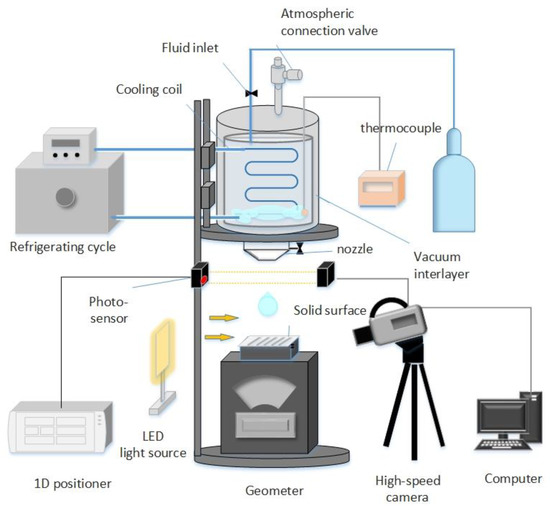 Atmospheric connection valve

Fluid inlet

Cooling coil

thermocouple

Refrigerating cycle

nozzle

Vacuum interlayer

Photo-sensor

Solid surface

LED light source

1D positioner

Geometer

High-speed camera

Computer