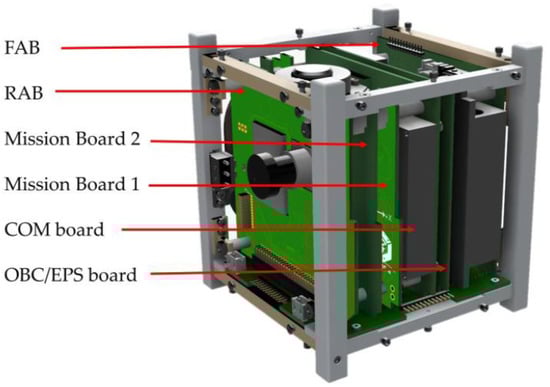 FAB
RAB
Mission Board 2
Mission Board 1
COM board
OBC/EPS board