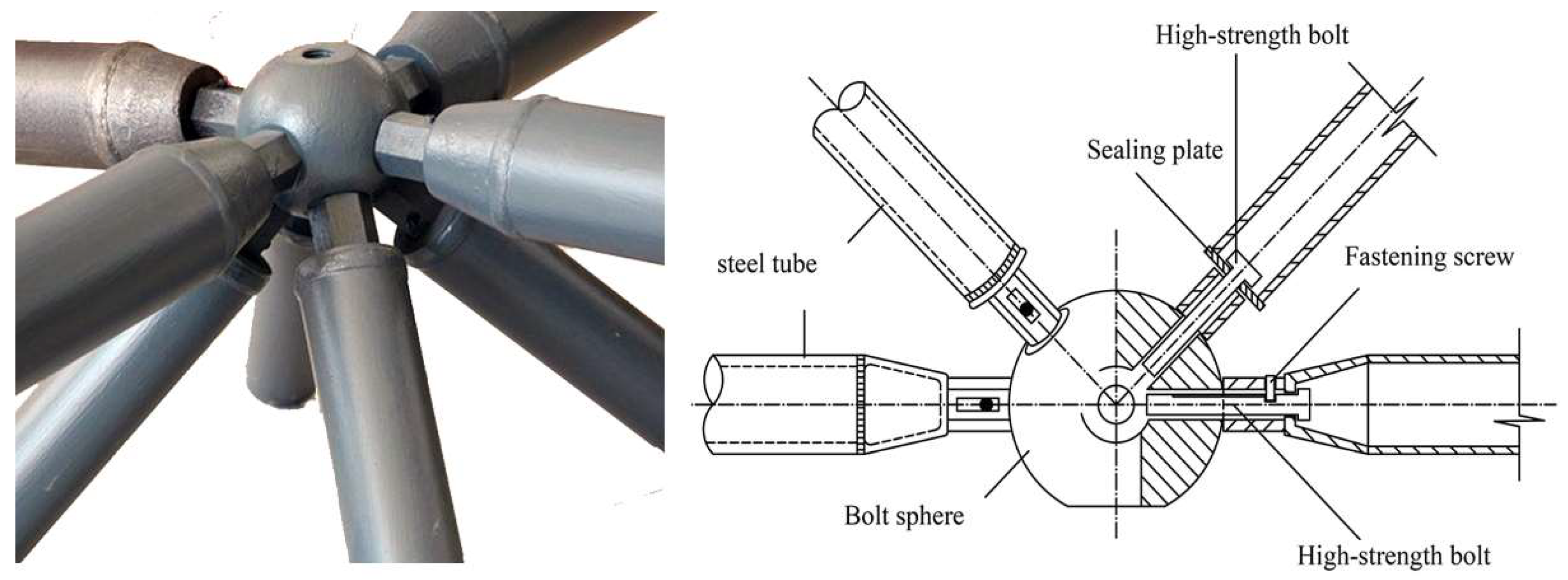 High-strength bolt
Sealing plate
steel tube
Fastening screw
Bolt sphere
High-strength bolt