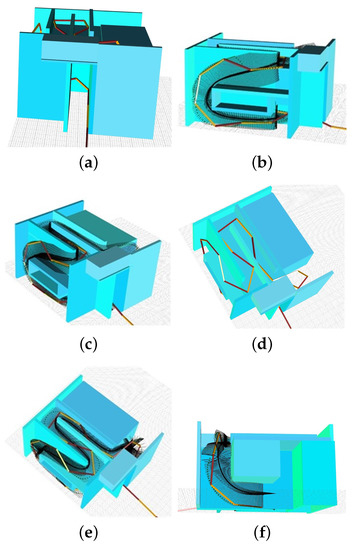 (a)

(b)

(c)

(d)

(e)

(f)