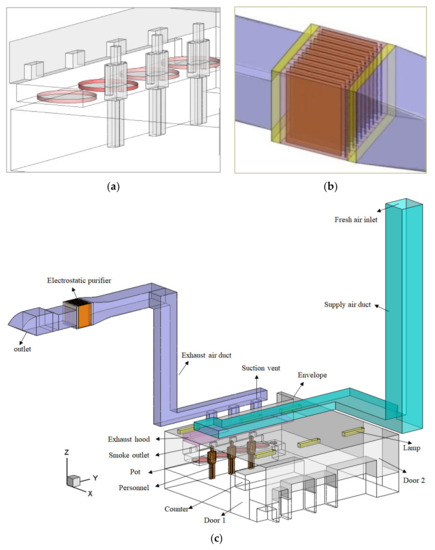 (a)

(b)

Fresh air inlet

Electrostatic purifier

Supply air duct

outlet

Exhaust air duct

Suction vent

Envelope

Exhaust hood

Smoke outlet

Pot

Personnel

Counter

Door 1

Lamp

Door 2

Z

Y

X

(c)