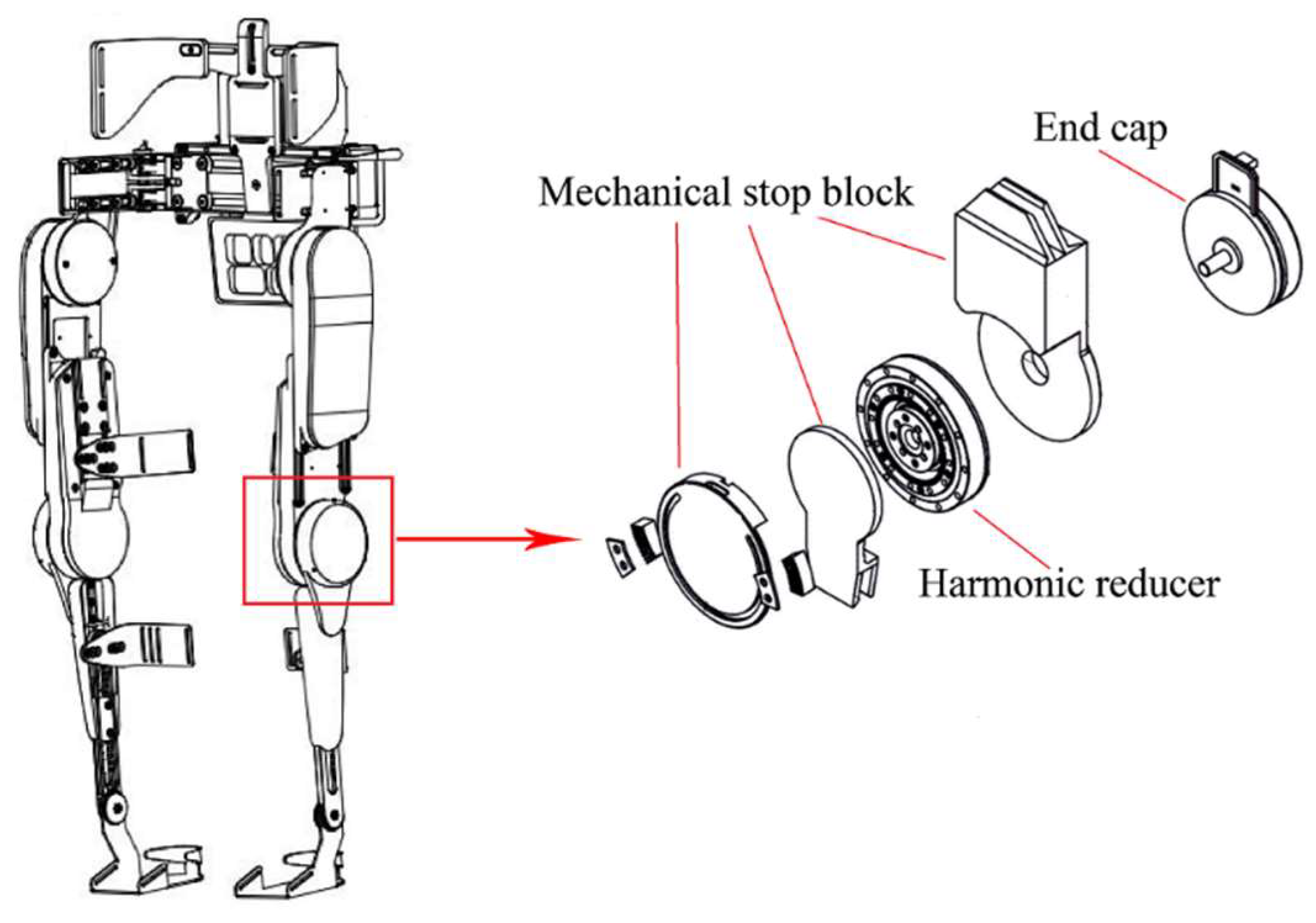 End cap

Mechanical stop block

Harmonic reducer