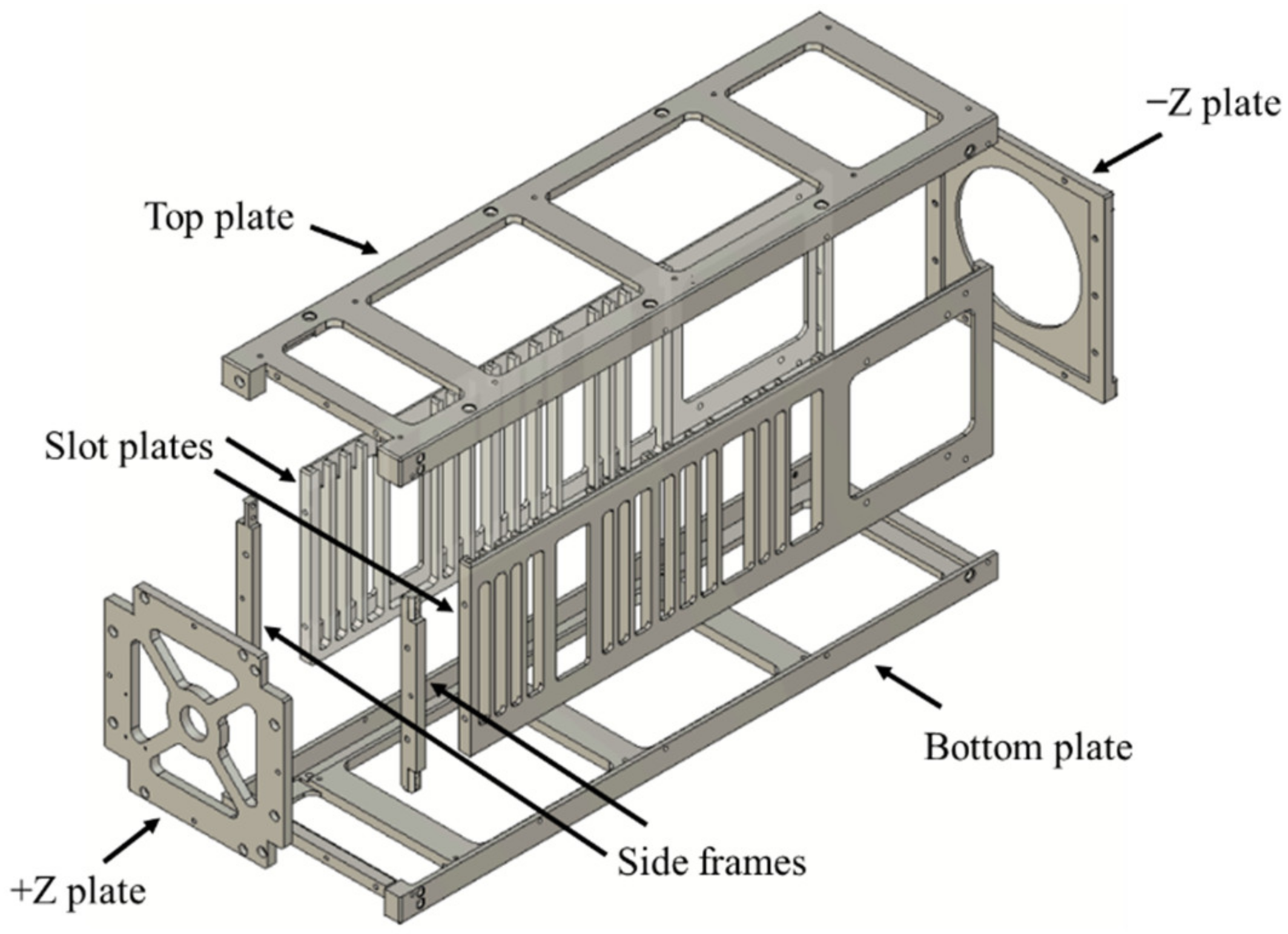 −Z plate

Top plate

Slot plates

Bottom plate

Side frames

+Z plate