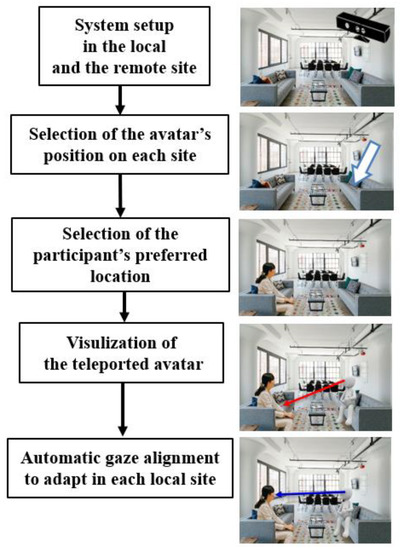 System setup in the local and the remote site

Selection of the avatar's position on each site

Selection of the participant's preferred location

Visulization of the teleported avatar

Automatic gaze alignment to adapt in each local site