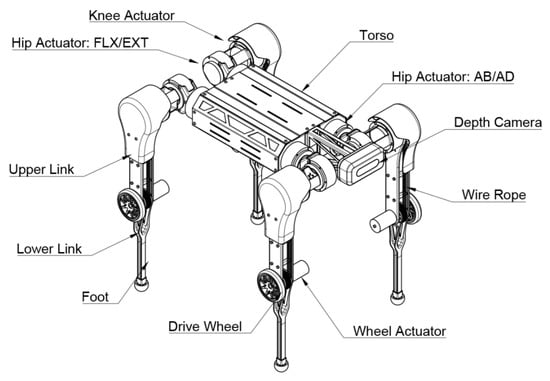 Knee Actuator
Hip Actuator: FLX/EXT
Torso
Hip Actuator: AB/AD
Depth Camera
Upper Link
Wire Rope
Lower Link
Foot
Drive Wheel
Wheel Actuator