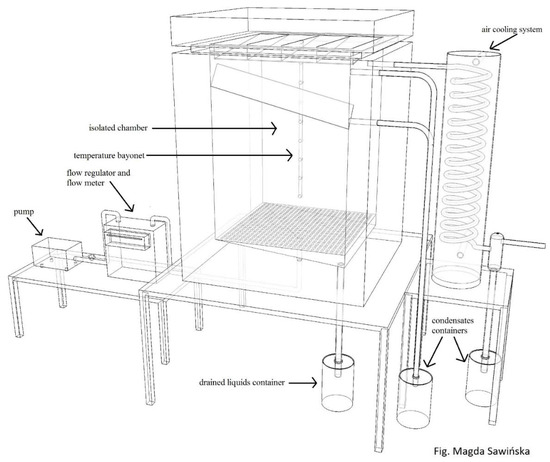 air cooling system

isolated chamber

temperature bayonet

flow regulator and flow meter

pump

condensates containers

drained liquids container

Fig. Magda Sawińska