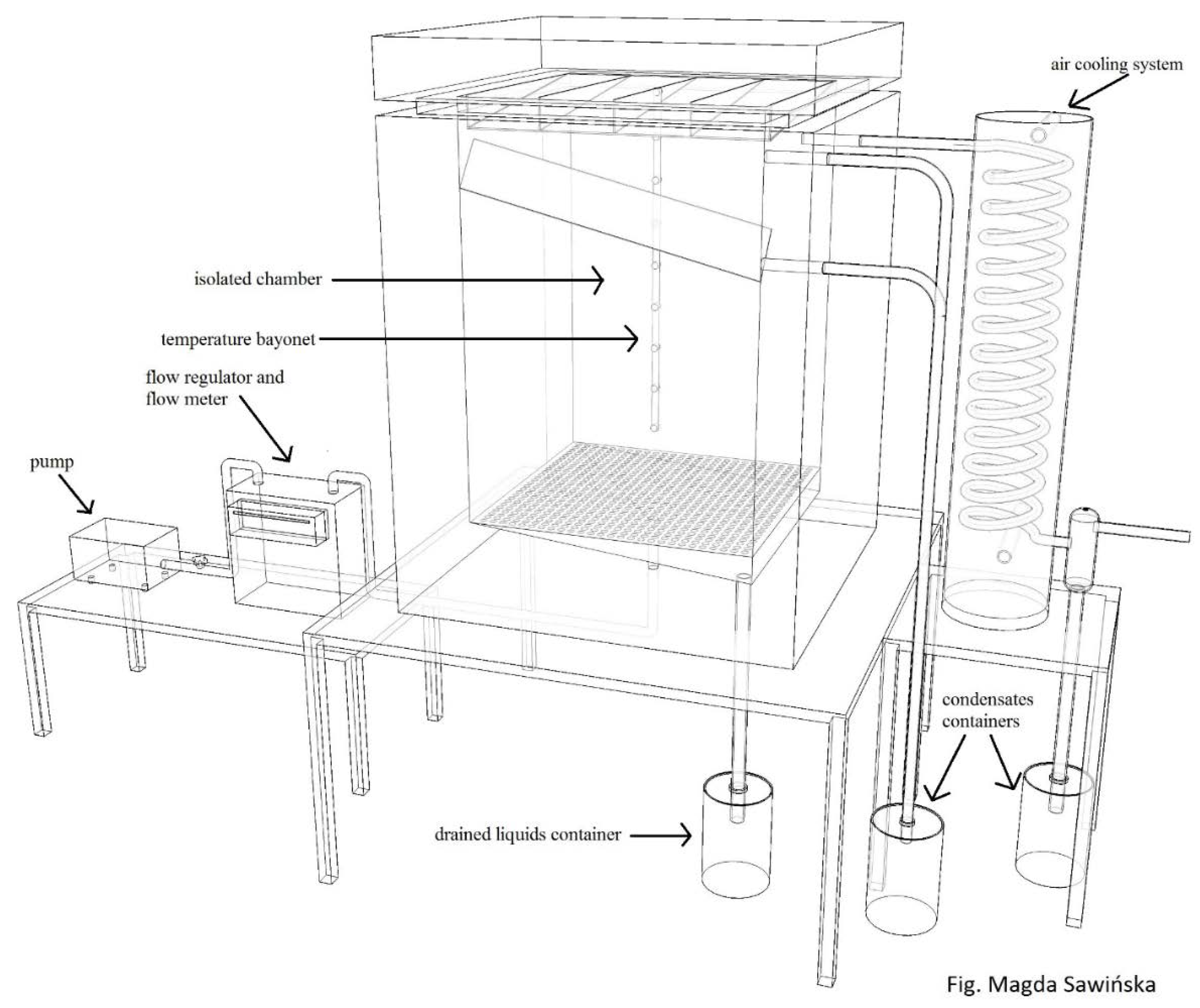 air cooling system

isolated chamber

temperature bayonet

flow regulator and flow meter

pump

condensates containers

drained liquids container

Fig. Magda Sawińska