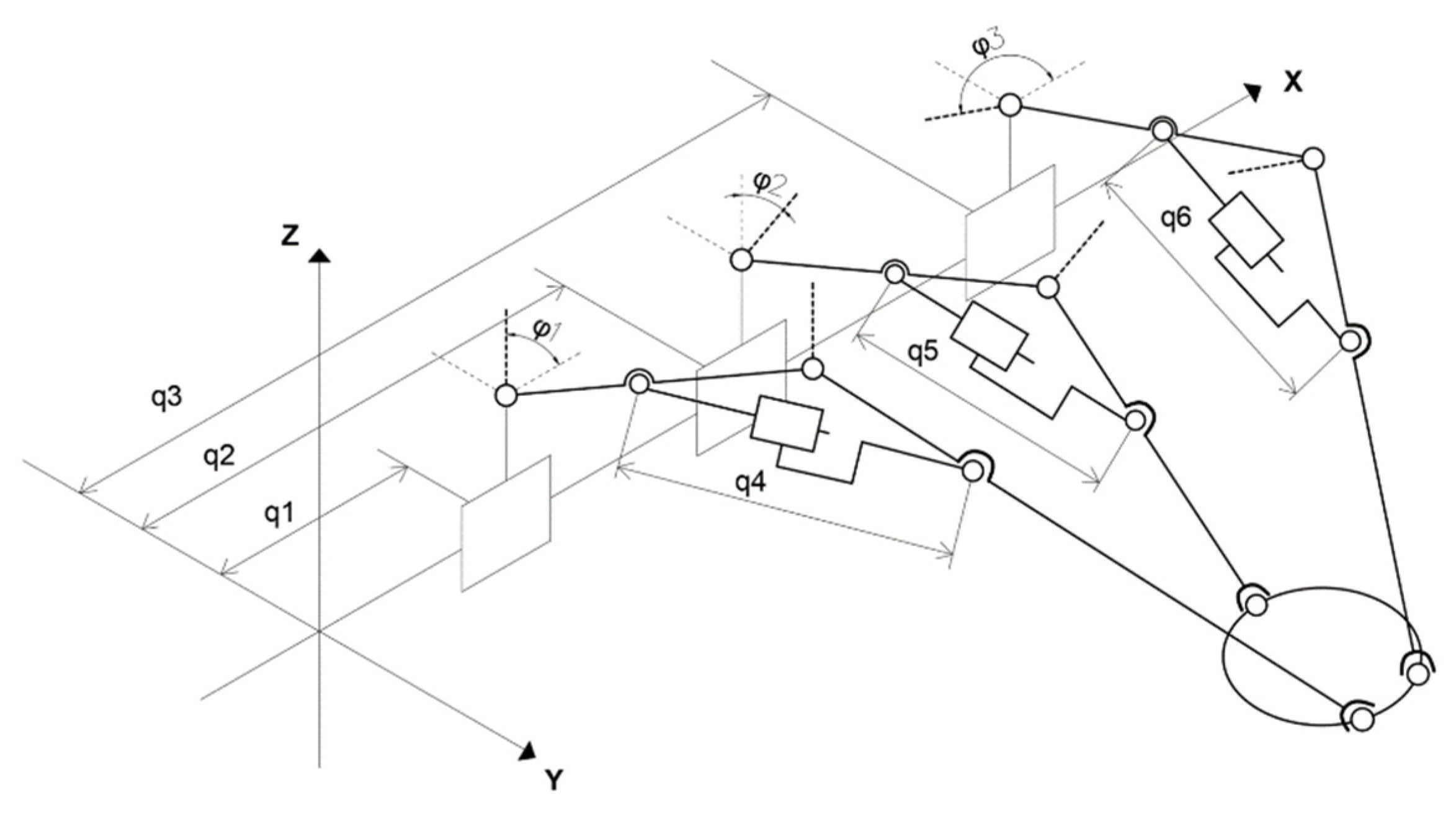 φ3
X
φ2
q6
Z
φ1
q5
q3
q2
q4
q1
Y