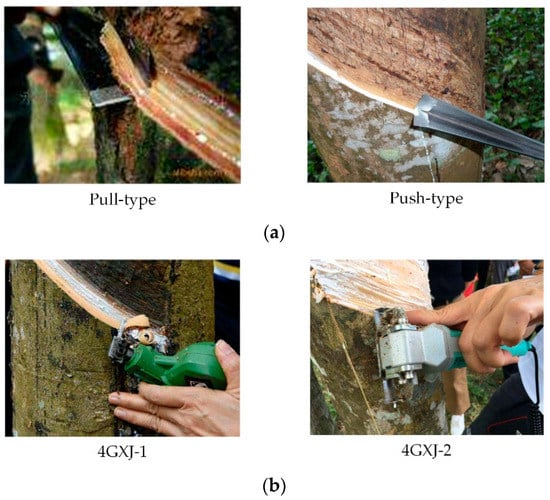 Pull-type

Push-type

(a)

4GXJ-1

4GXJ-2

(b)