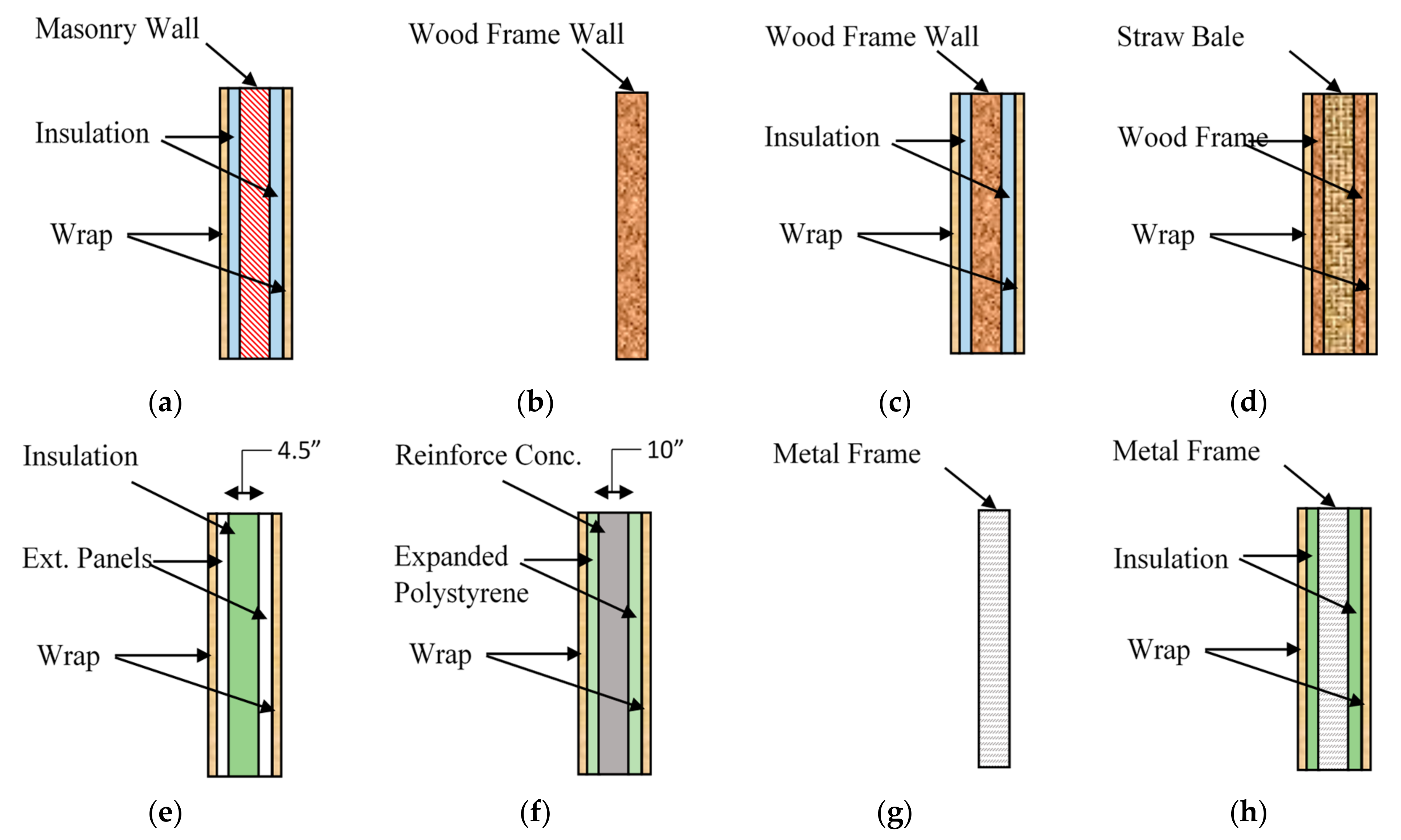 Masonry Wall

Insulation

Wrap

(a)

Wood Frame Wall

(b)

Wood Frame Wall

Insulation

Wrap

(c)

Straw Bale

Wood Frame

Wrap

(d)

Insulation

4.5″

Ext. Panels

Wrap

(e)

Reinforce Conc.

10″

Expanded Polystyrene

Wrap

(f)

Metal Frame

(g)

Metal Frame

Insulation

Wrap

(h)