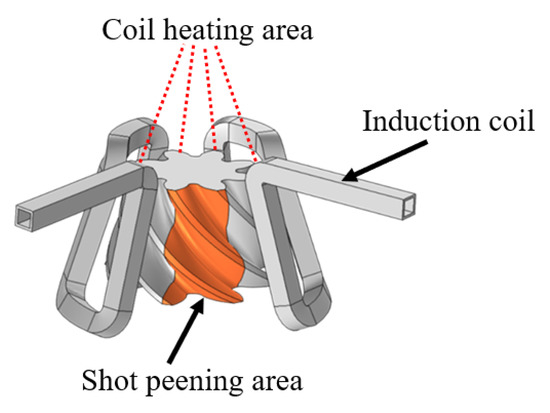 Coil heating area

Induction coil

Shot peening area