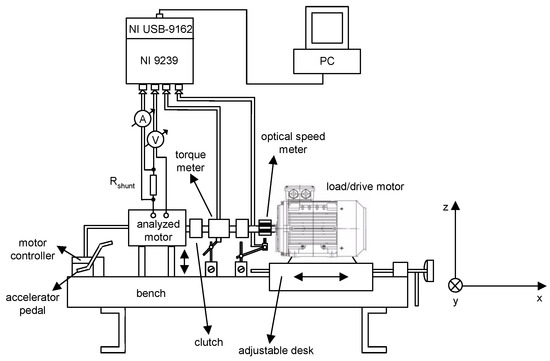 NI USB-9162

NI 9239

PC

A

V

$R_{shunt}$

torque meter

optical speed meter

load/drive motor

analyzed motor

motor controller

accelerator pedal

bench

clutch

adjustable desk

z

y

x