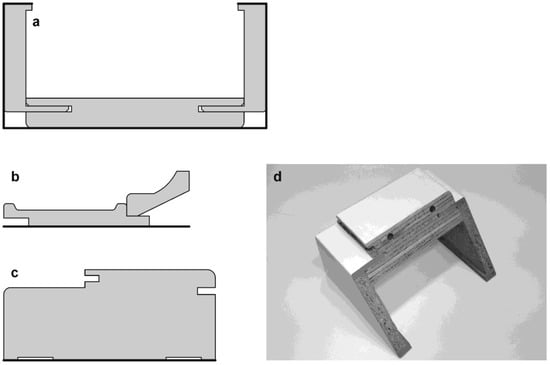 a

b

c

d