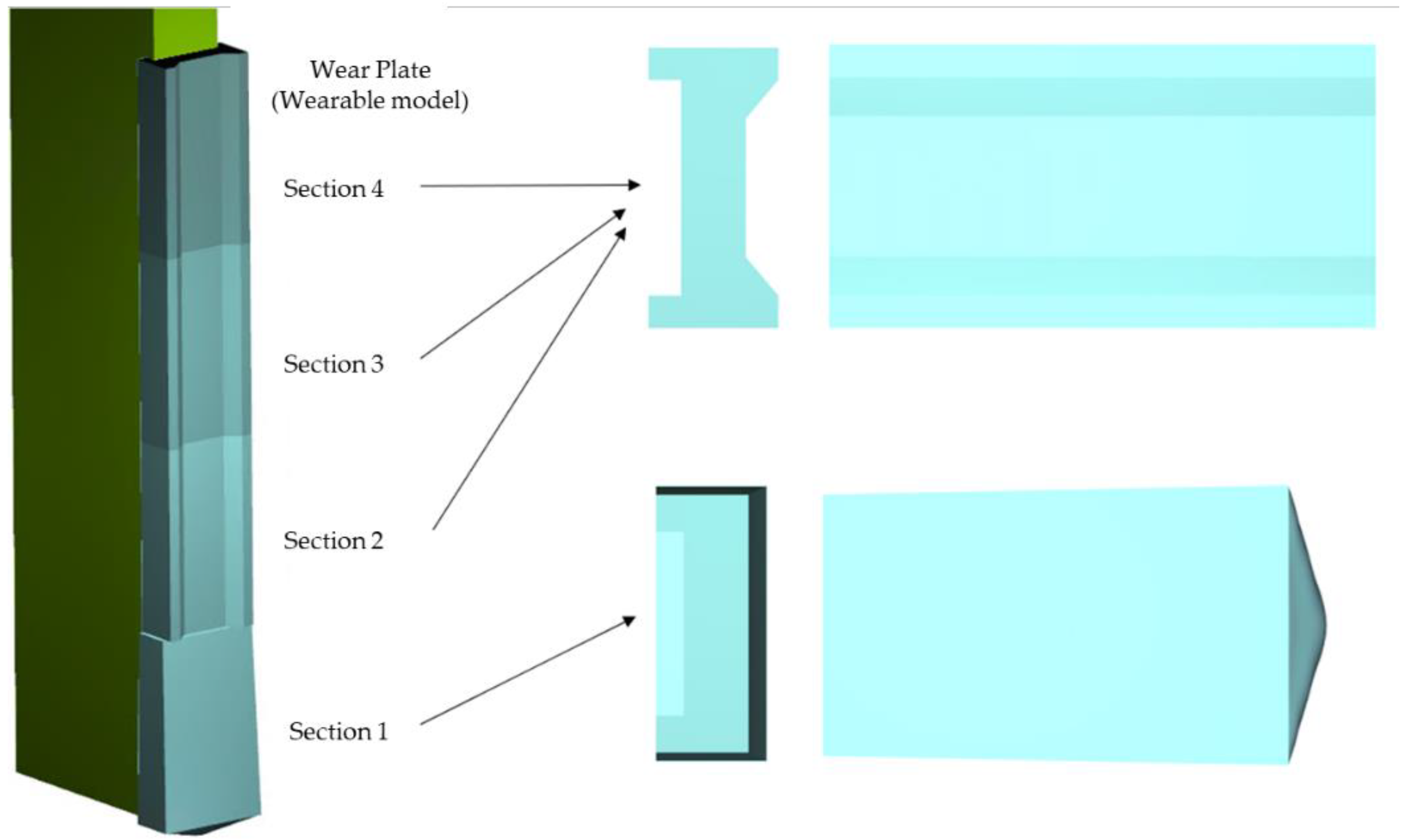 Wear Plate
(Wearable model)

Section 4

Section 3

Section 2

Section 1