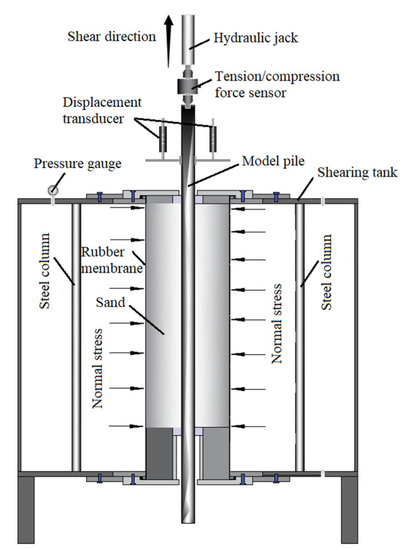 Shear direction
Hydraulic jack
Tension/compression force sensor
Displacement transducer
Pressure gauge
Model pile
Shearing tank
Steel column
Rubber membrane
Sand
Normal stress
Normal stress
Steel column